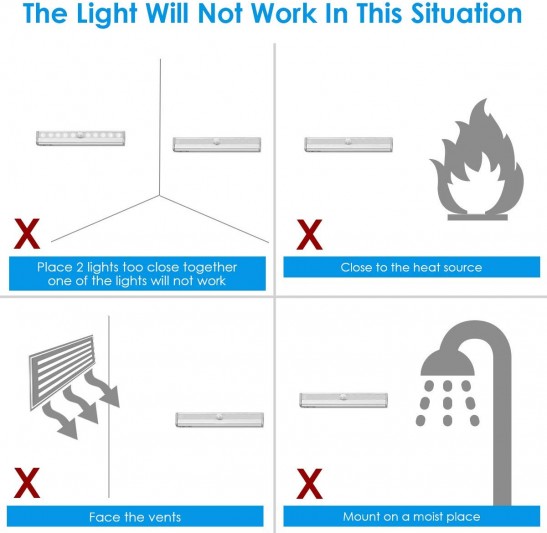 The Light Will Not Work In This Situation

X

Place 2 lights too close together one of the lights will not work

X

Close to the heat source

X

Face the vents

X

Mount on a moist place